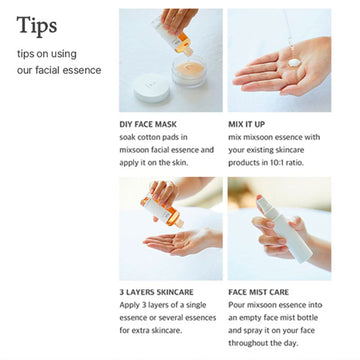 Tips

tips on using our facial essence

DIY FACE MASK
soak cotton pads in mixsoon facial essence and apply it on the skin.

MIX IT UP
mix mixsoon essence with your existing skincare products in 10:1 ratio.

3 LAYERS SKINCARE
Apply 3 layers of a single essence or several essences for extra skincare.

FACE MIST CARE
Pour mixsoon essence into an empty face mist bottle and spray it on your face throughout the day.