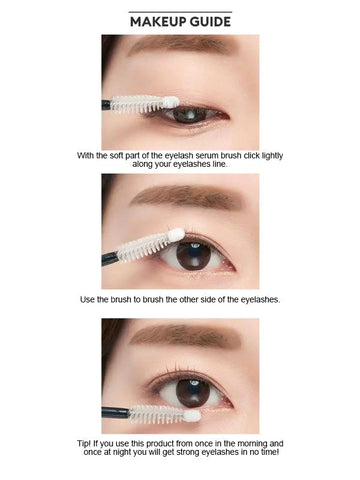 MAKEUP GUIDE

With the soft part of the eyelash serum brush click lightly along your eyelashes line.

Use the brush to brush the other side of the eyelashes.

Tip! If you use this product from once in the morning and once at night you will get strong eyelashes in no time!