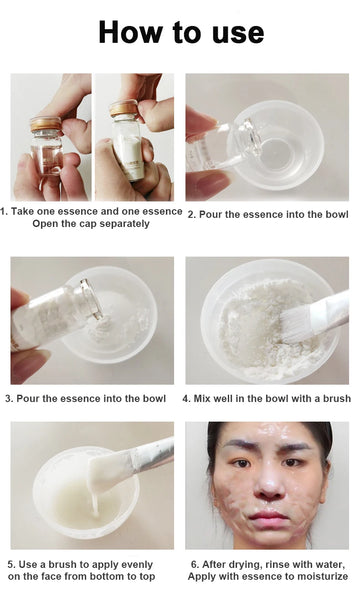 How to use

1. Take one essence and one essence Open the cap separately

2. Pour the essence into the bowl

3. Pour the essence into the bowl

4. Mix well in the bowl with a brush

5. Use a brush to apply evenly on the face from bottom to top

6. After drying, rinse with water, Apply with essence to moisturize