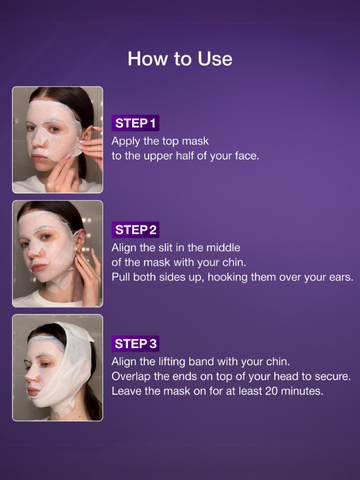 How to Use

STEP 1
Apply the top mask to the upper half of your face.

STEP 2
Align the slit in the middle of the mask with your chin.
Pull both sides up, hooking them over your ears.

STEP 3
Align the lifting band with your chin.
Overlap the ends on top of your head to secure.
Leave the mask on for at least 20 minutes.